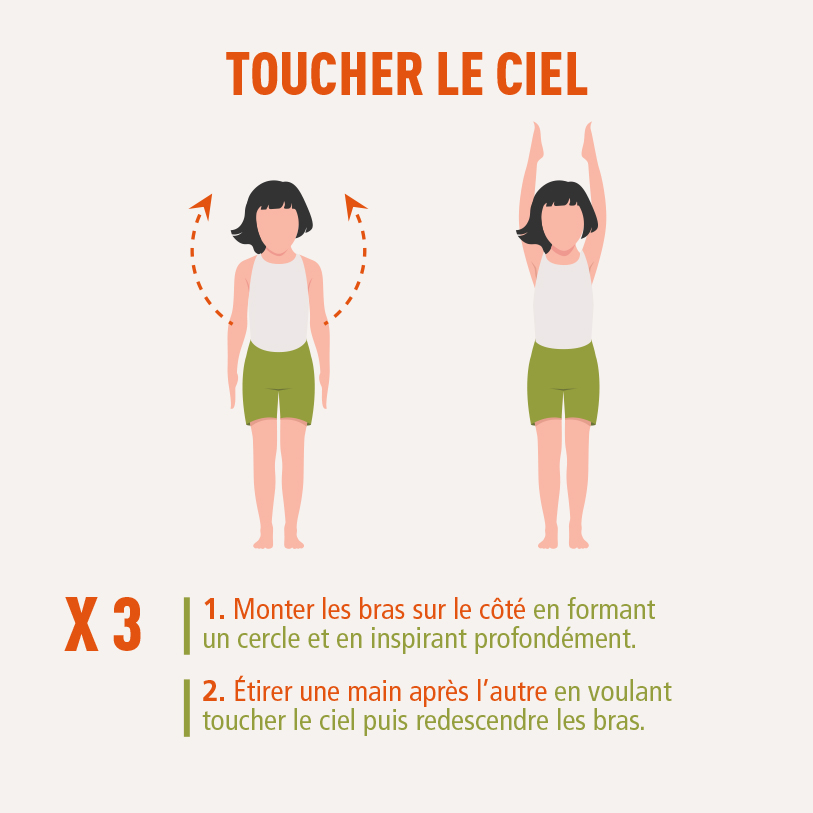 TOUCHER LE CIEL

X 3

1. Monter les bras sur le côté en formant un cercle et en inspirant profondément.

2. Étirer une main après l'autre en voulant toucher le ciel puis redescendre les bras.