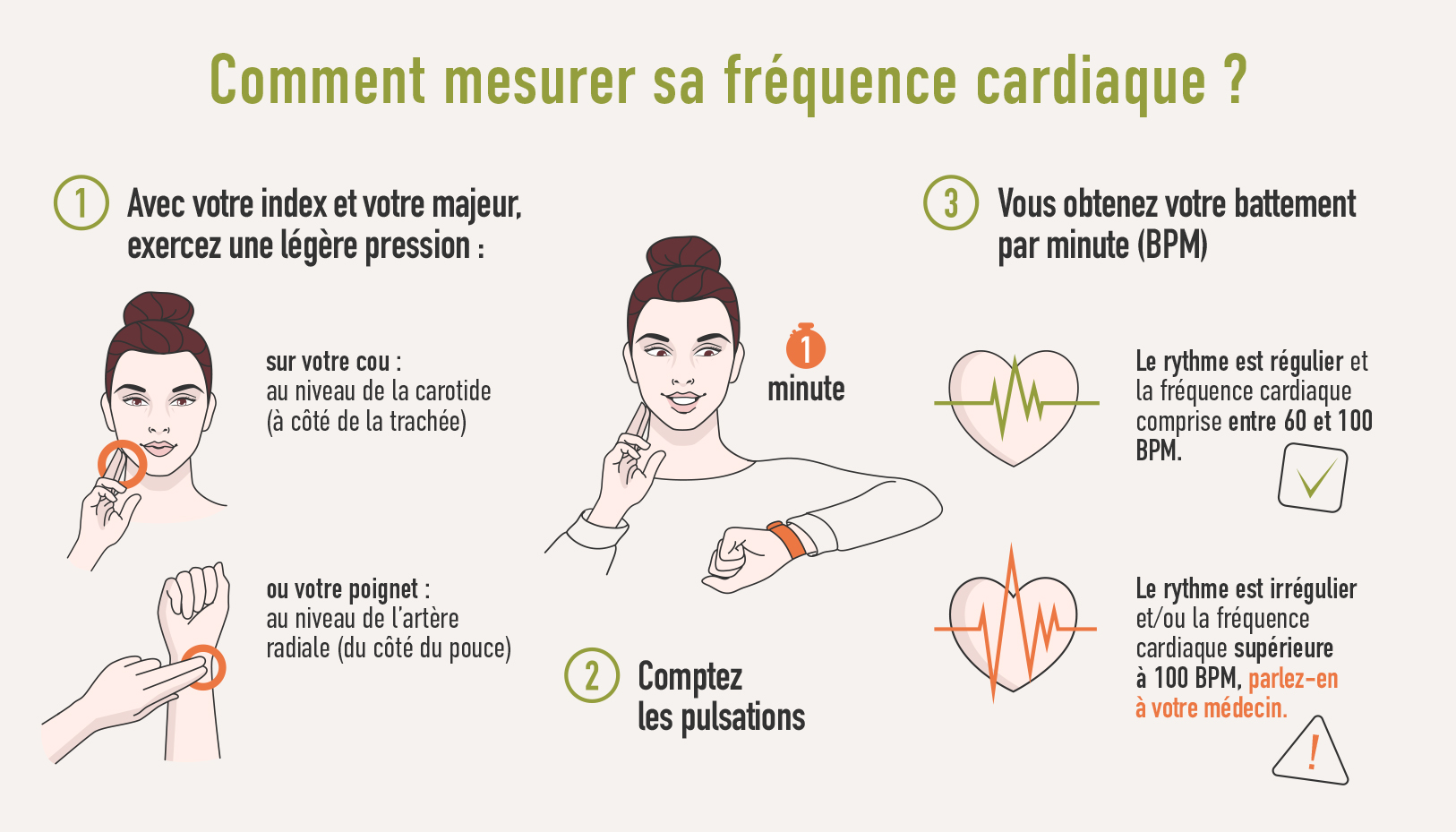 Comment mesurer sa fréquence cardiaque ?

1 Avec votre index et votre majeur, exercez une légère pression :

sur votre cou :
au niveau de la carotide (à côté de la trachée)

ou votre poignet :
au niveau de l'artère radiale (du côté du pouce)

1 minute

2 Comptez les pulsations

3 Vous obtenez votre battement par minute (BPM)

Le rythme est régulier et la fréquence cardiaque comprise entre 60 et 100 BPM.

Le rythme est irrégulier et/ou la fréquence cardiaque supérieure à 100 BPM, parlez-en à votre médecin.

!