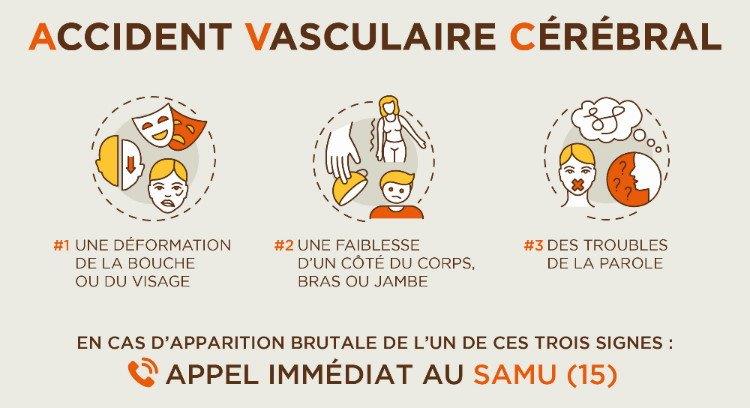 ACCIDENT VASCULAIRE CÉRÉBRAL

#1 UNE DÉFORMATION DE LA BOUCHE OU DU VISAGE

#2 UNE FAIBLESSE D'UN CÔTÉ DU CORPS, BRAS OU JAMBE

#3 DES TROUBLES DE LA PAROLE

EN CAS D'APPARITION BRUTALE DE L'UN DE CES TROIS SIGNES :

APPEL IMMÉDIAT AU SAMU (15)