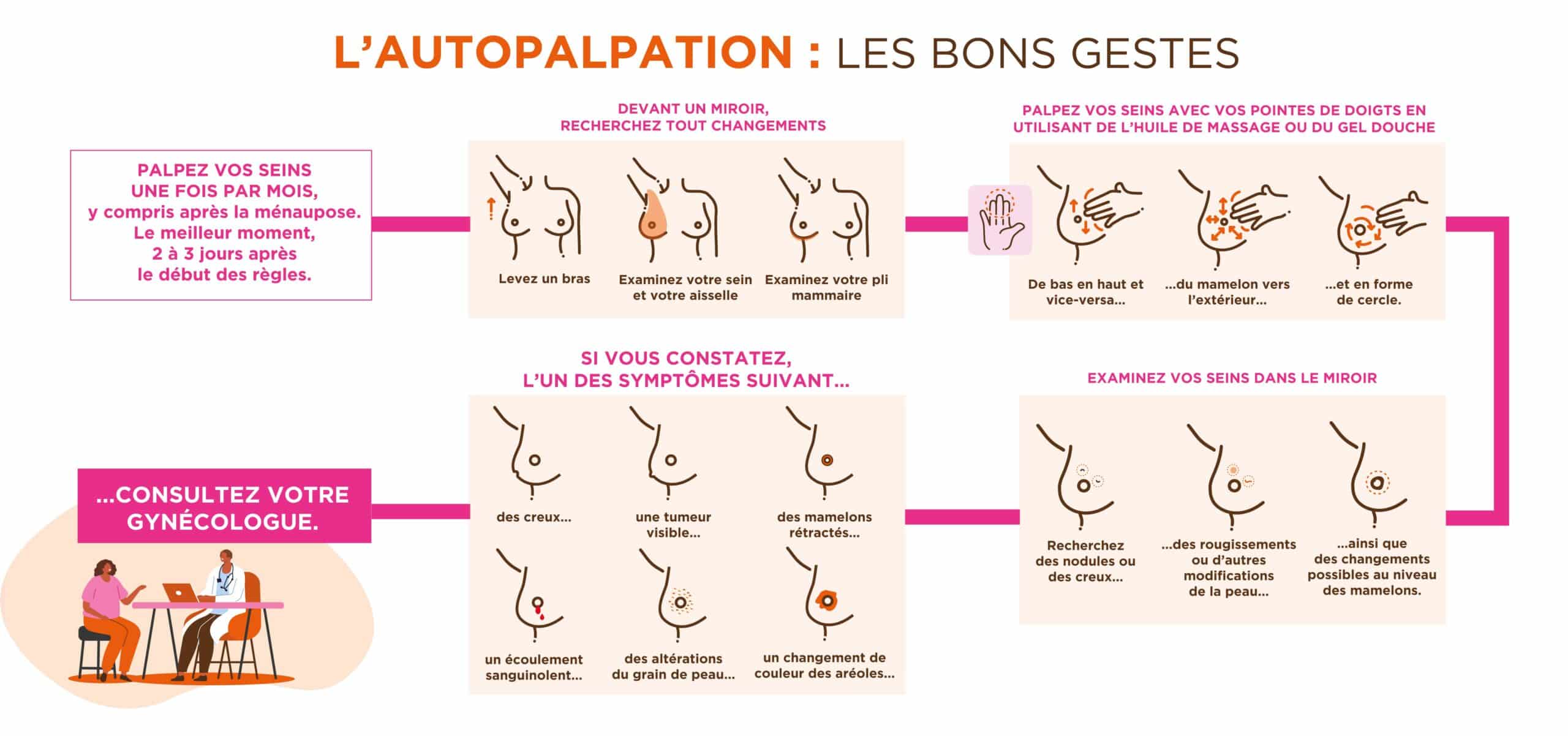 L'AUTOPALPATION : LES BONS GESTES

PALPEZ VOS SEINS UNE FOIS PAR MOIS, y compris après la ménaupose. Le meilleur moment, 2 à 3 jours après le début des règles.

DEVANT UN MIROIR, RECHERCHEZ TOUT CHANGEMENTS

Levez un bras

Examinez votre sein et votre aisselle

Examinez votre pli mammaire

PALPEZ VOS SEINS AVEC VOS POINTES DE DOIGTS EN UTILISANT DE L'HUILE DE MASSAGE OU DU GEL DOUCHE

De bas en haut et vice-versa...

...du mamelon vers l'extérieur...

...et en forme de cercle.

EXAMINEZ VOS SEINS DANS LE MIROIR

Recherchez des nodules ou des creux...

...des rougissements ou d'autres modifications de la peau...

...ainsi que des changements possibles au niveau des mamelons.

SI VOUS CONSTATEZ, L'UN DES SYMPTÔMES SUIVANT...

des creux...

une tumeur visible...

des mamelons rétractés...

un écoulement sanguinolent...

des altérations du grain de peau...

un changement de couleur des aréoles...

...CONSULTEZ VOTRE GYNÉCOLOGUE.